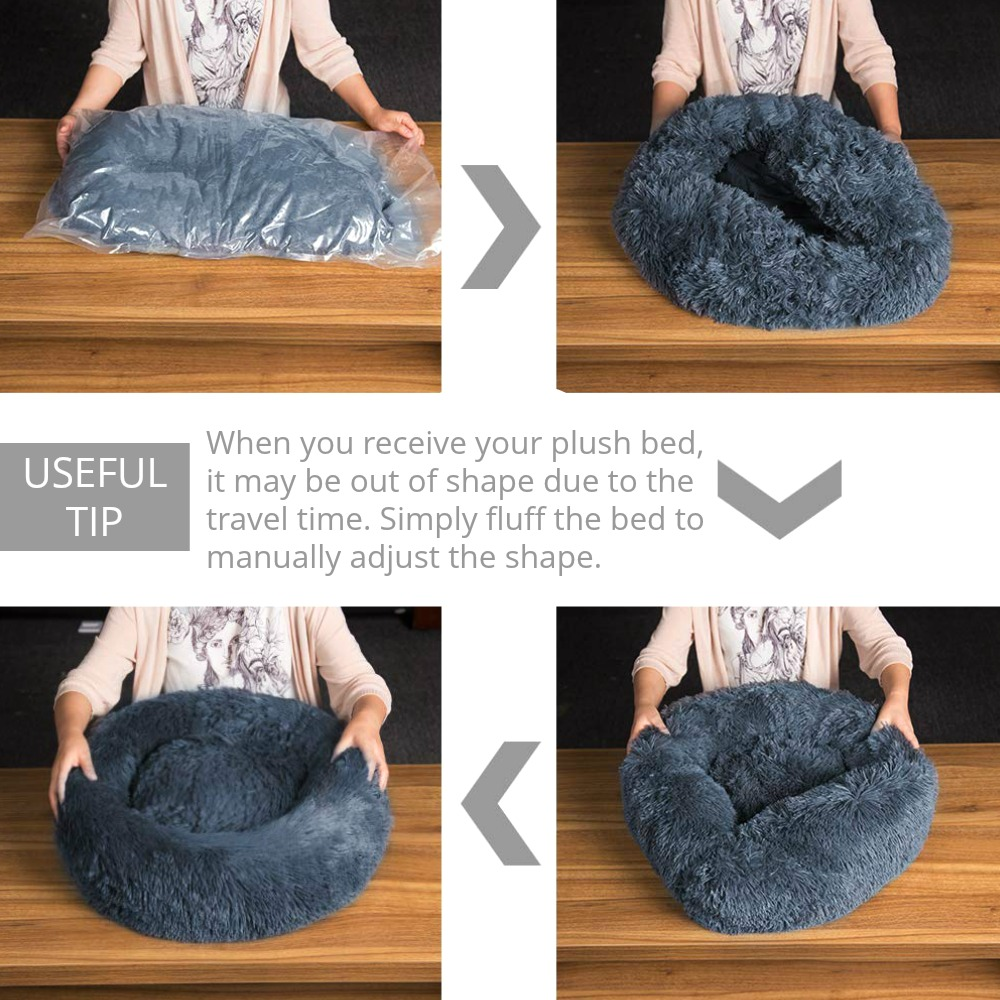 USEFUL TIP

When you receive your plush bed, it may be out of shape due to the travel time. Simply fluff the bed to manually adjust the shape.