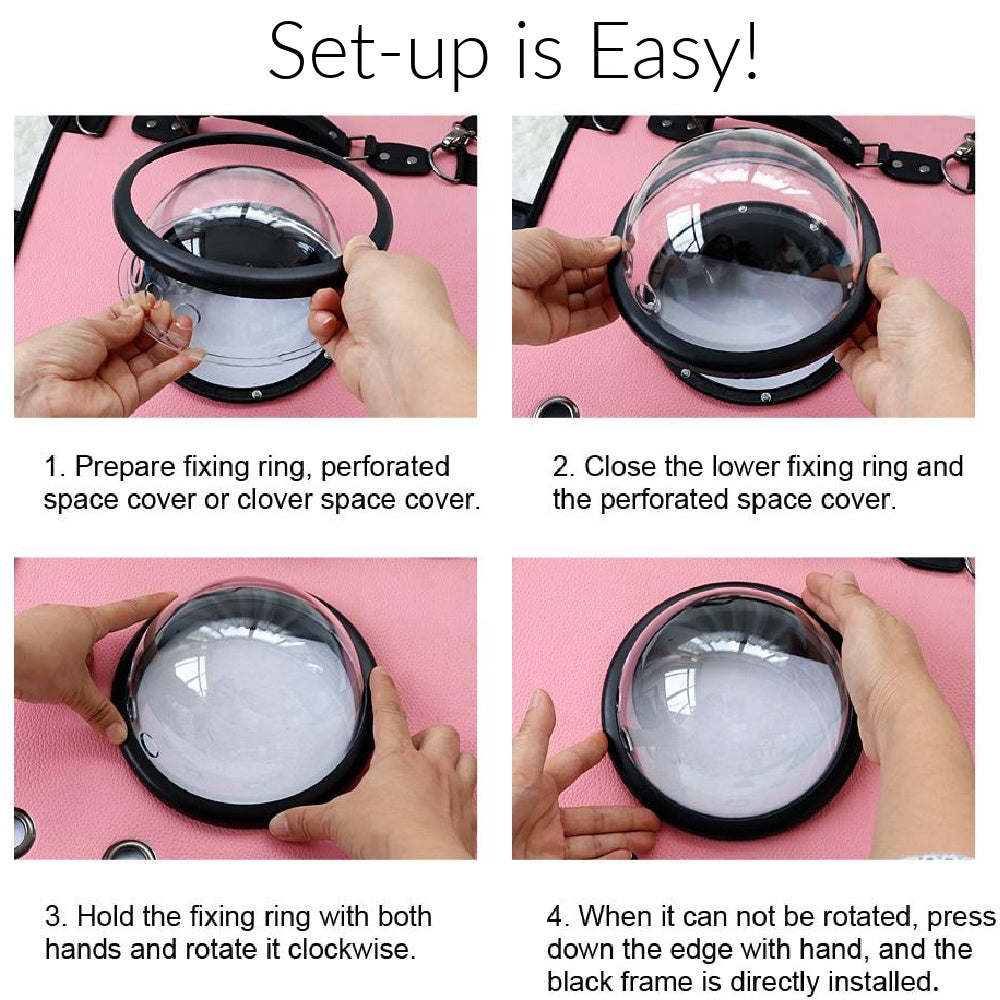 Set-up is Easy!

1. Prepare fixing ring, perforated space cover or clover space cover.

2. Close the lower fixing ring and the perforated space cover.

3. Hold the fixing ring with both hands and rotate it clockwise.

4. When it can not be rotated, press down the edge with hand, and the black frame is directly installed.